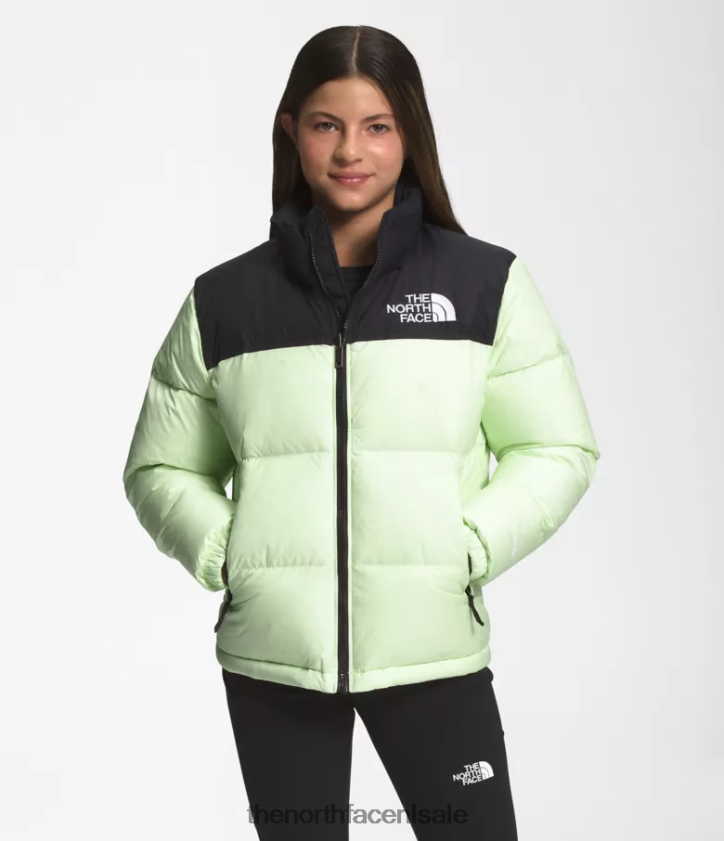 THE NORTH FACE

THE NORTH FACE

thenorthfacenlsale